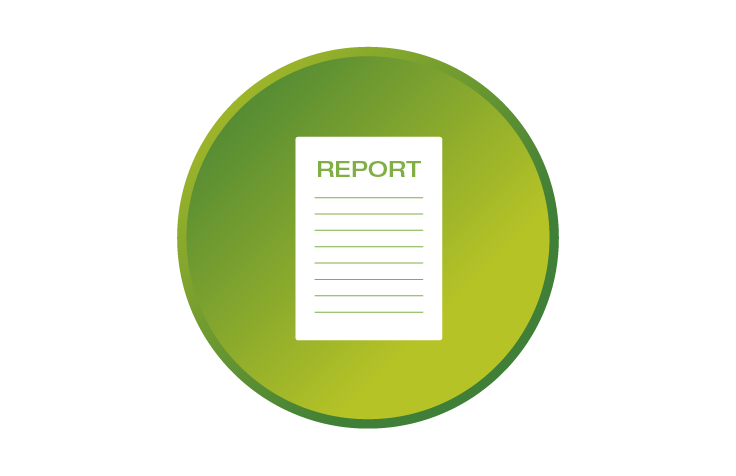 REPORT