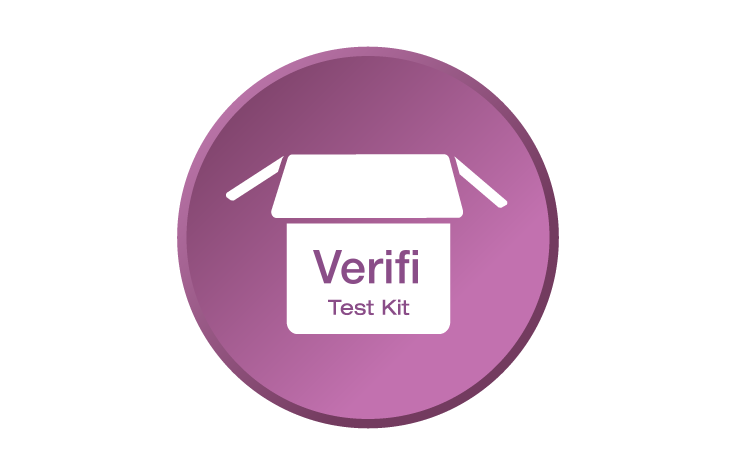 Verifi
Test Kit