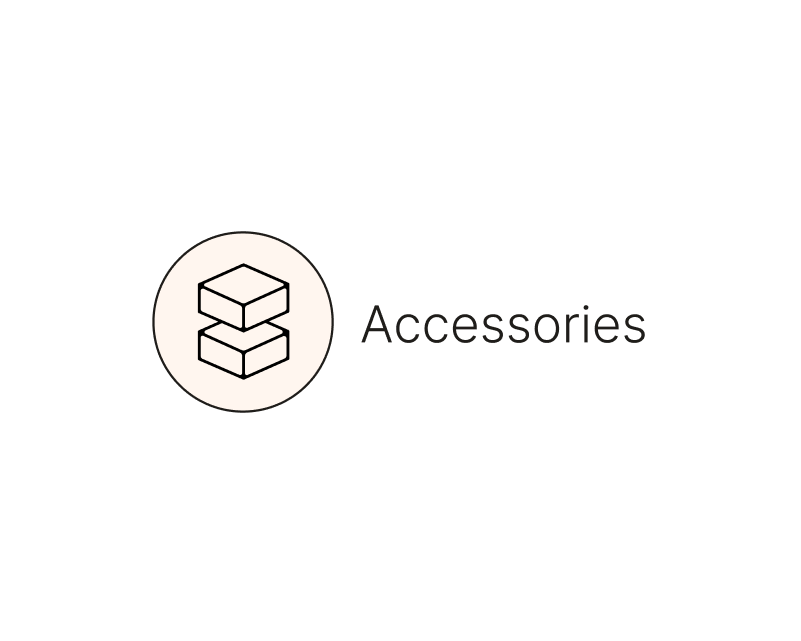 Accessories