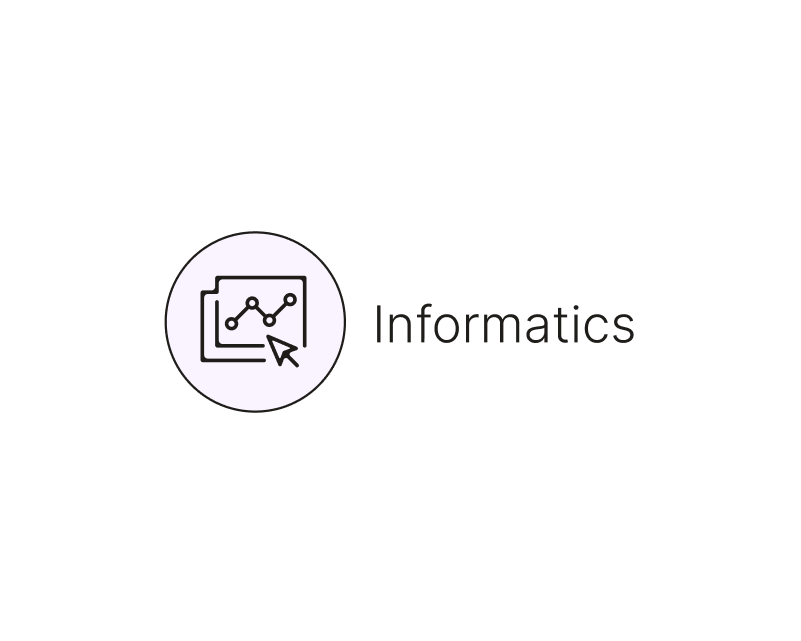 Informatics