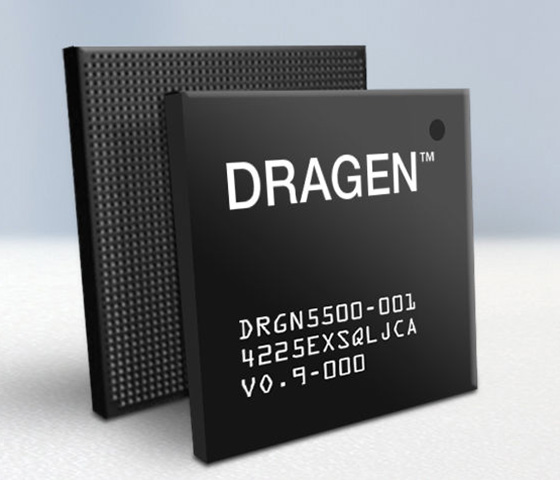 DRAGEN™

DRGN5500-001
4225EXSQLJCA
V0.9-000